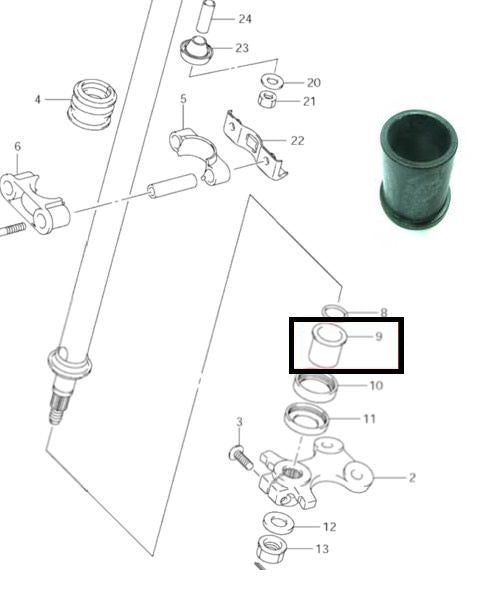 24
23
20
21
4
5
22
6
8
9
10
11
3
2
12
13